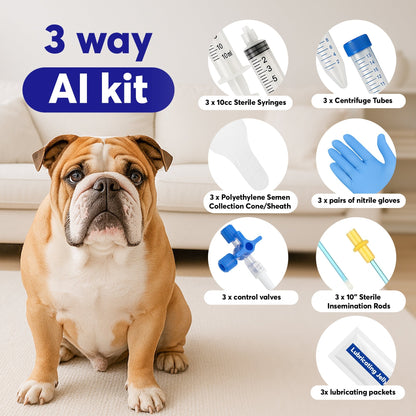 3 way
AI kit

10
10ml
2
3
5
3 x 10cc Sterile Syringes

8
6
4
2
15
14
13
12
11
3 x Centrifuge Tubes

3 x Polyethylene Semen Collection Cone/Sheath

3 x pairs of nitrile gloves

3 x control valves

3 x 10" Sterile Insemination Rods

Lubricating Jelly
3x lubricating packets